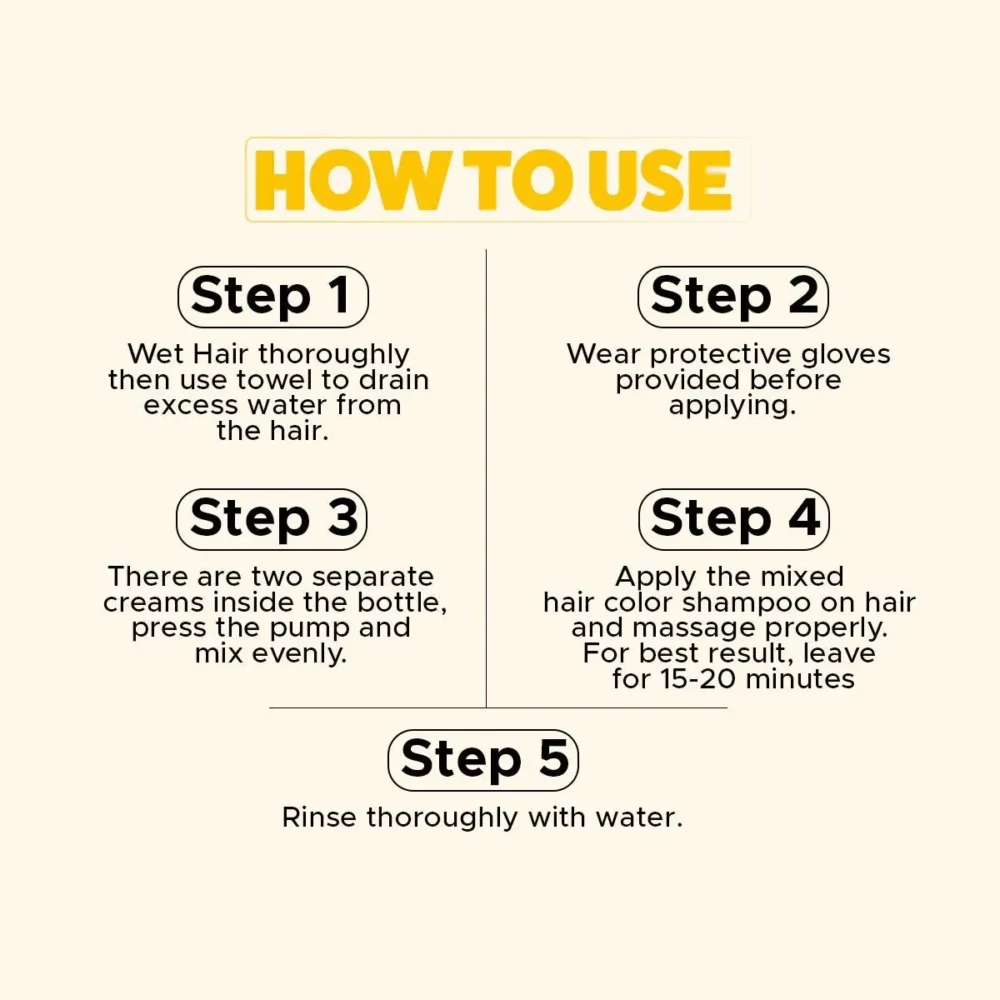 HOW TO USE

Step 1

Wet Hair thoroughly then use towel to drain excess water from the hair.

Step 2

Wear protective gloves provided before applying.

Step 3

There are two separate creams inside the bottle, press the pump and mix evenly.

Step 4

Apply the mixed hair color shampoo on hair and massage properly. For best result, leave for 15-20 minutes

Step 5

Rinse thoroughly with water.