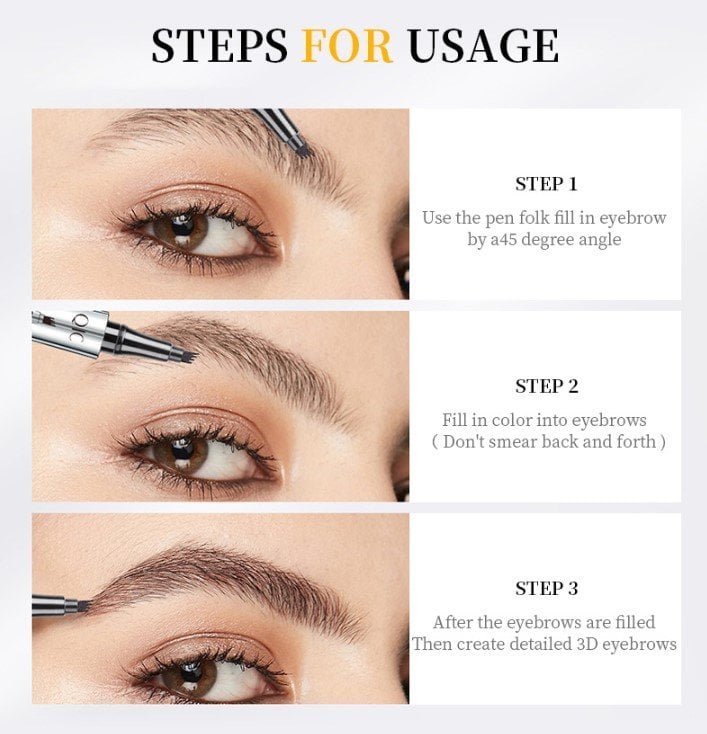 STEPS FOR USAGE

STEP 1
Use the pen folk fill in eyebrow by a45 degree angle

STEP 2
Fill in color into eyebrows ( Don't smear back and forth )

STEP 3
After the eyebrows are filled Then create detailed 3D eyebrows